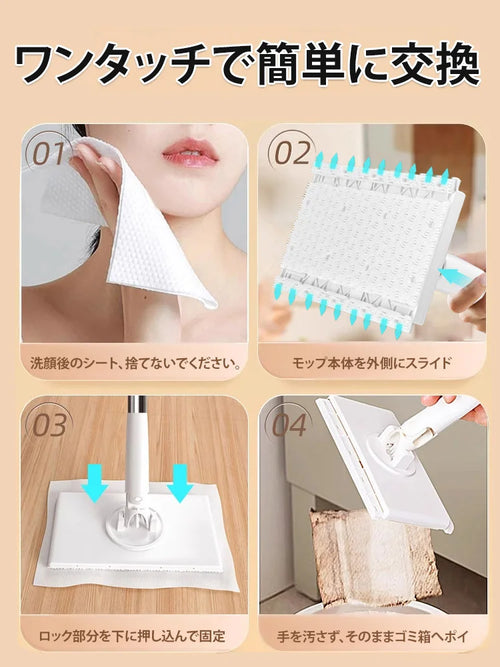 ワンタッチで簡単に交換

01
洗顔後のシート、捨てないでください。

02
モップ本体を外側にスライド

03
ロック部分を下に押し込んで固定

04
手を汚さず、そのままゴミ箱へポイ