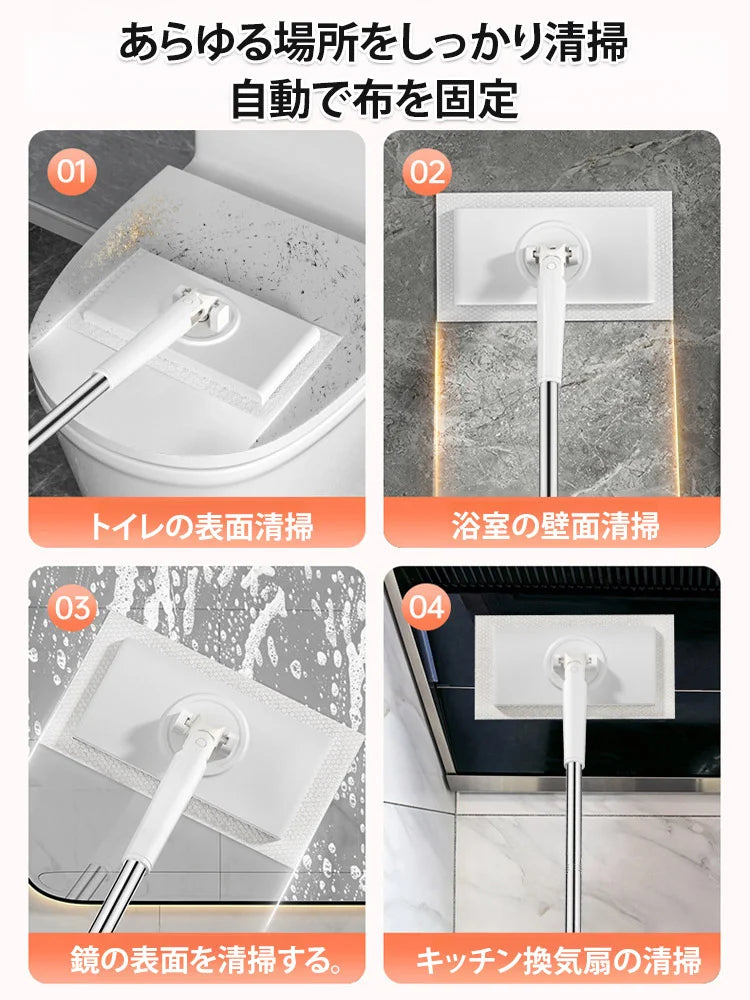 あらゆる場所をしっかり清掃
自動で布を固定

01
トイレの表面清掃

02
浴室の壁面清掃

03
鏡の表面を清掃する。

04
キッチン換気扇の清掃