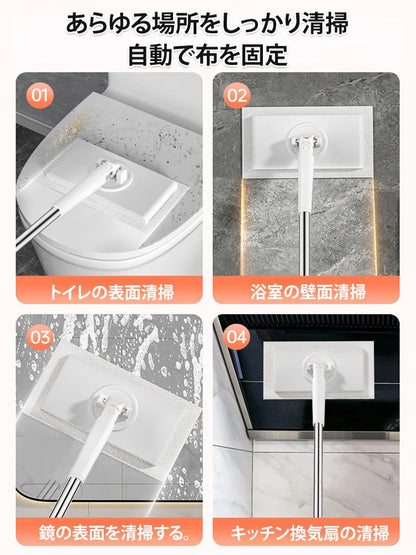 あらゆる場所をしっかり清掃
自動で布を固定

01
トイレの表面清掃

02
浴室の壁面清掃

03
鏡の表面を清掃する。

04
キッチン換気扇の清掃